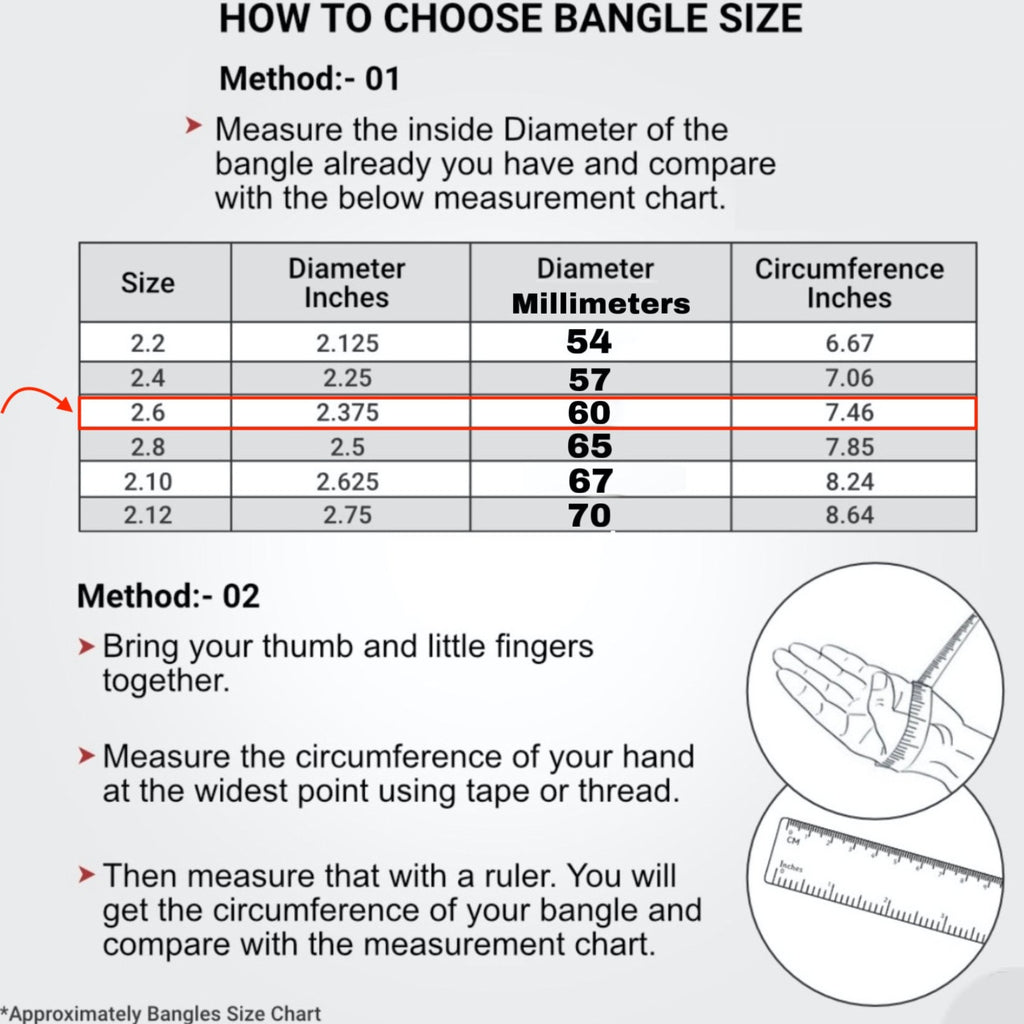 HOW TO CHOOSE BANGLE SIZE

Method:- 01

Measure the inside Diameter of the bangle already you have and compare with the below measurement chart.

| Size | Diameter Inches | Diameter Millimeters | Circumference Inches |
|---|---|---|---|
| 2.2 | 2.125 | 54 | 6.67 |
| 2.4 | 2.25 | 57 | 7.06 |
| 2.6 | 2.375 | 60 | 7.46 |
| 2.8 | 2.5 | 65 | 7.85 |
| 2.10 | 2.625 | 67 | 8.24 |
| 2.12 | 2.75 | 70 | 8.64 |

Method:- 02

Bring your thumb and little fingers together.

Measure the circumference of your hand at the widest point using tape or thread.

Then measure that with a ruler. You will get the circumference of your bangle and compare with the measurement chart.

CM

Inches

*Approximately Bangles Size Chart